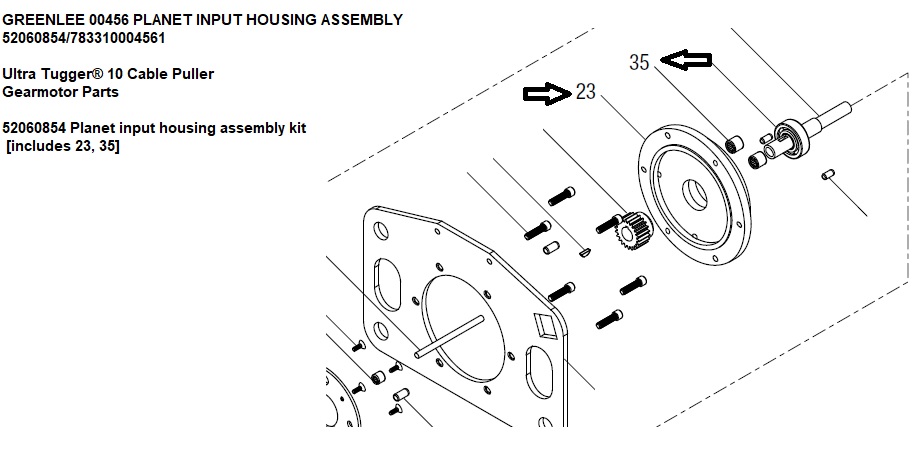 GREENLEE 00456 PLANET INPUT HOUSING ASSEMBLY
52060854/783310004561

Ultra Tugger® 10 Cable Puller
Gearmotor Parts

52060854 Planet input housing assembly kit
[includes 23, 35]

35

23