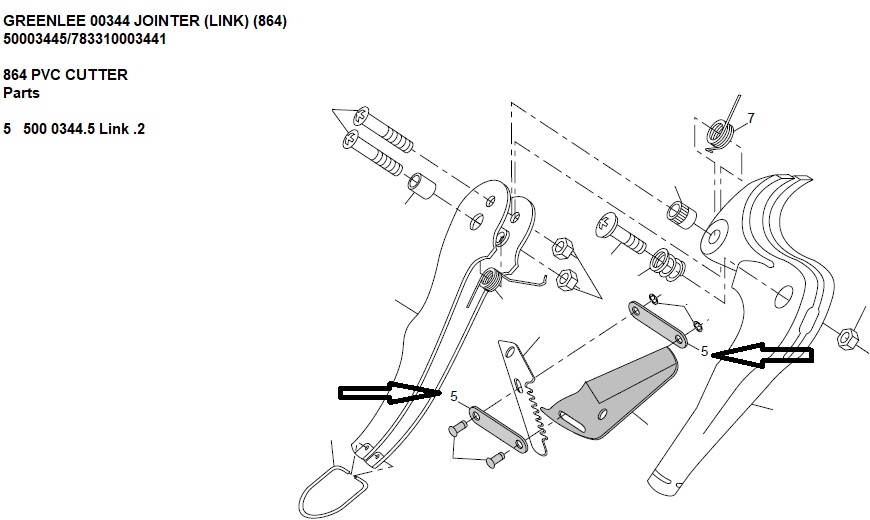 GREENLEE 00344 JOINTER (LINK) (864)
50003445/783310003441

864 PVC CUTTER
Parts

5   500 0344.5 Link .2

7

5

5