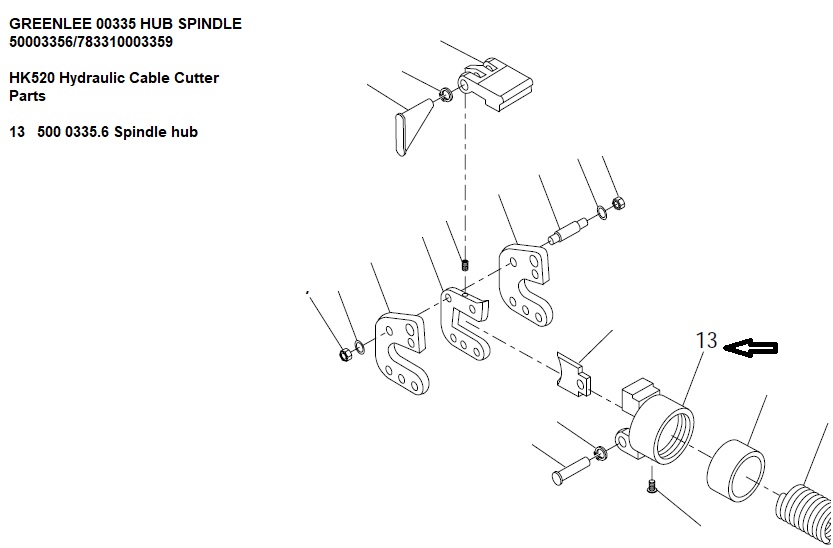 GREENLEE 00335 HUB SPINDLE
50003356/783310003359

HK520 Hydraulic Cable Cutter Parts

13 500 0335.6 Spindle hub

13