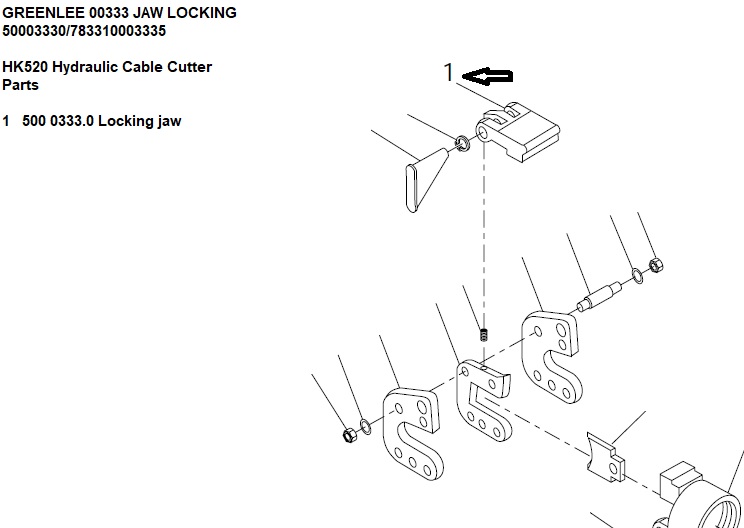 GREENLEE 00333 JAW LOCKING
50003330/783310003335

HK520 Hydraulic Cable Cutter Parts

1 500 0333.0 Locking jaw

1