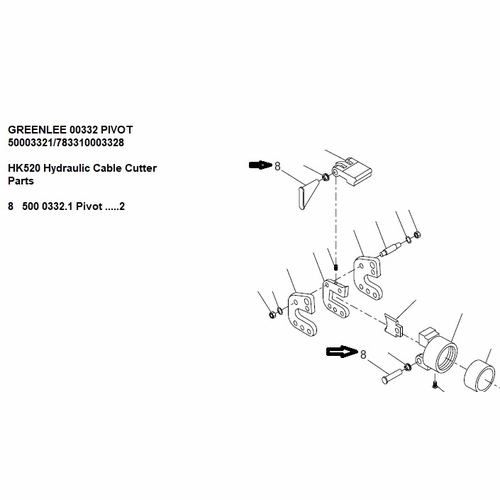 GREENLEE 00332 PIVOT
50003321/783310003328

HK520 Hydraulic Cable Cutter Parts

8 500 0332.1 Pivot .....2

8

8