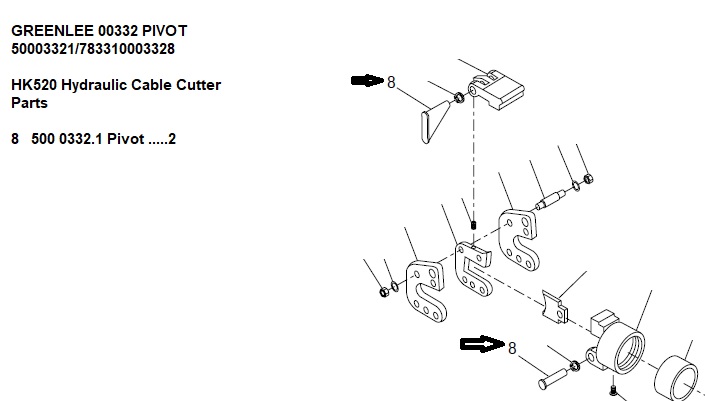 GREENLEE 00332 PIVOT
50003321/783310003328

HK520 Hydraulic Cable Cutter Parts

8   500 0332.1 Pivot .....2

8

8