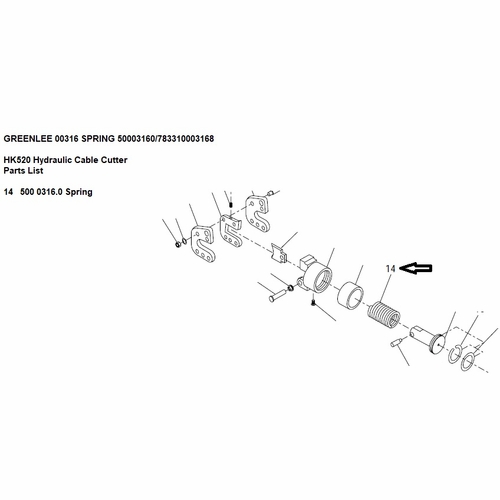 GREENLEE 00316 SPRING 50003160/783310003168

HK520 Hydraulic Cable Cutter
Parts List

14 500 0316.0 Spring

14