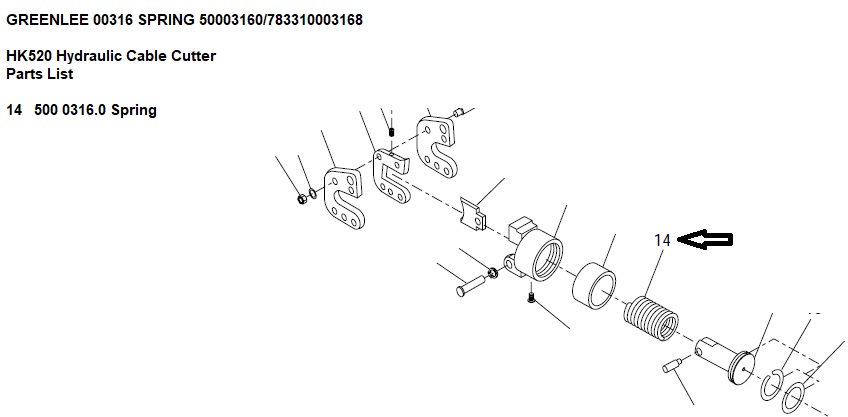 GREENLEE 00316 SPRING 50003160/783310003168

HK520 Hydraulic Cable Cutter
Parts List

14 500 0316.0 Spring

14