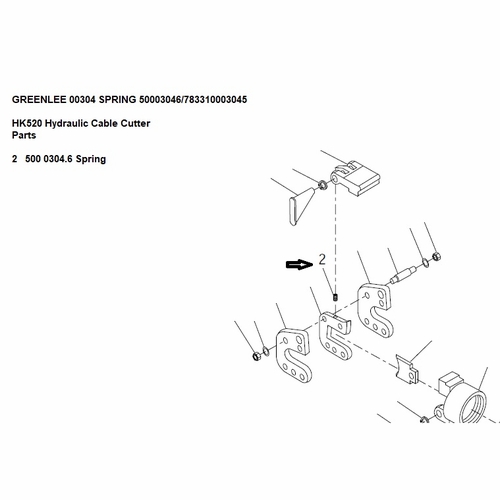 GREENLEE 00304 SPRING 50003046/783310003045

HK520 Hydraulic Cable Cutter
Parts

2 500 0304.6 Spring

2