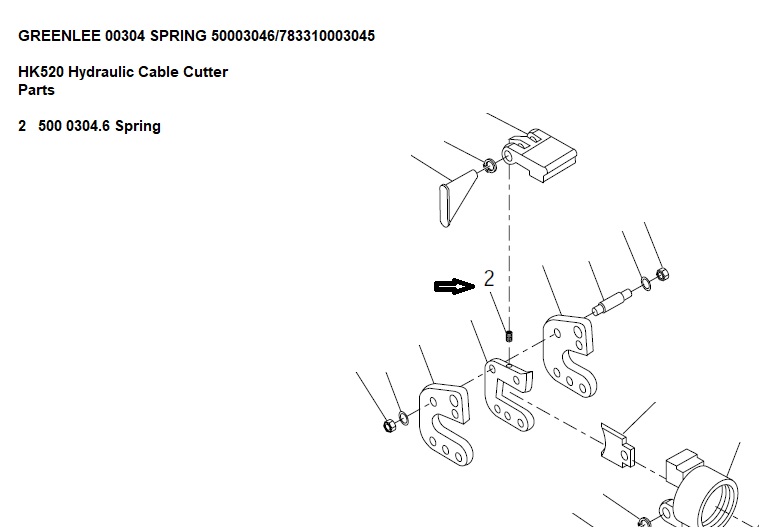 GREENLEE 00304 SPRING 50003046/783310003045

HK520 Hydraulic Cable Cutter
Parts

2 500 0304.6 Spring

2