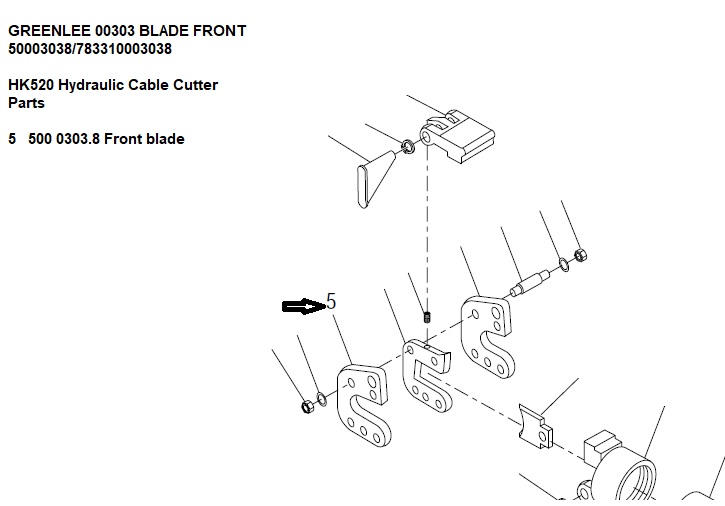 GREENLEE 00303 BLADE FRONT
50003038/783310003038

HK520 Hydraulic Cable Cutter
Parts

5   500 0303.8 Front blade

5