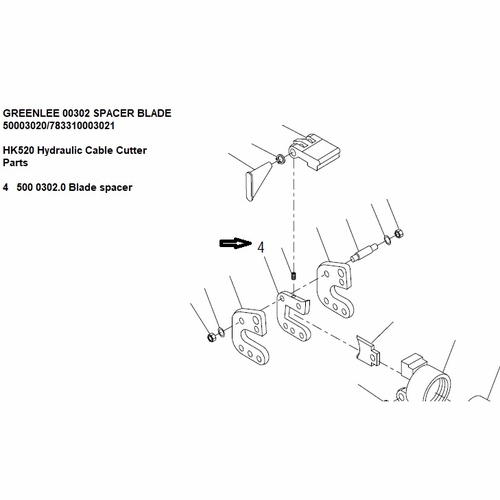 GREENLEE 00302 SPACER BLADE
50003020/783310003021

HK520 Hydraulic Cable Cutter Parts

4 500 0302.0 Blade spacer

4