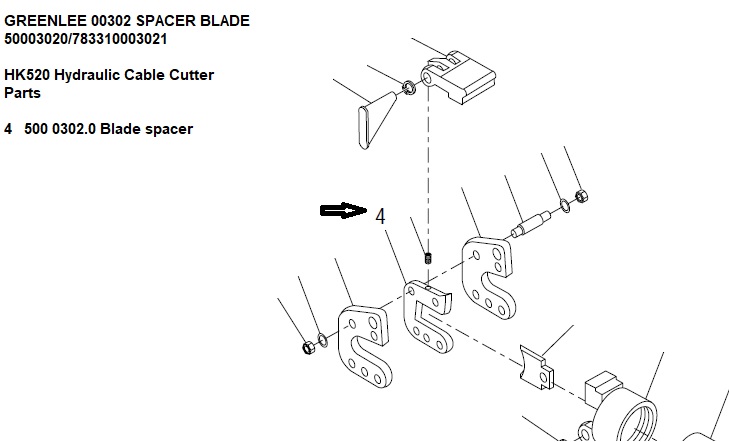 GREENLEE 00302 SPACER BLADE
50003020/783310003021

HK520 Hydraulic Cable Cutter Parts

4 500 0302.0 Blade spacer

4