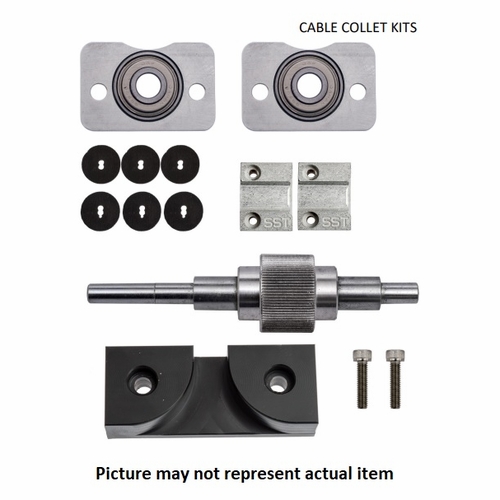 CABLE COLLET KITS

SST

SST

Picture may not represent actual item