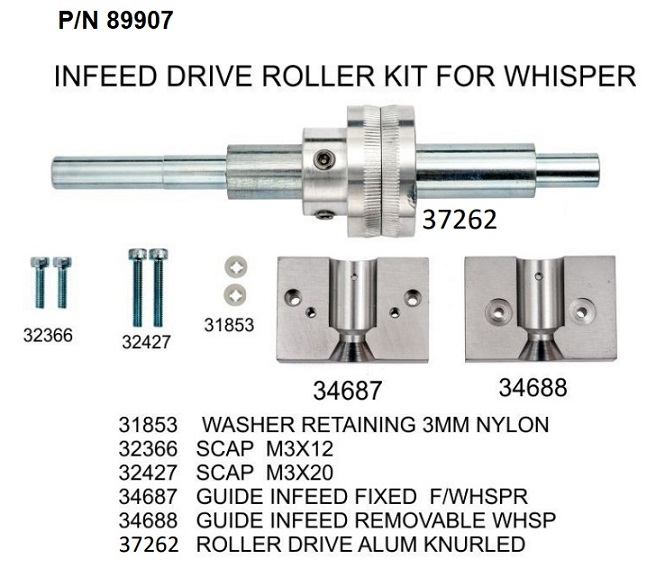 P/N 89907

INFEED DRIVE ROLLER KIT FOR WHISPER

37262

32366

32427

31853

34687

34688

31853 WASHER RETAINING 3MM NYLON
32366 SCAP M3X12
32427 SCAP M3X20
34687 GUIDE INFEED FIXED F/WHSPR
34688 GUIDE INFEED REMOVABLE WHSP
37262 ROLLER DRIVE ALUM KNURLED