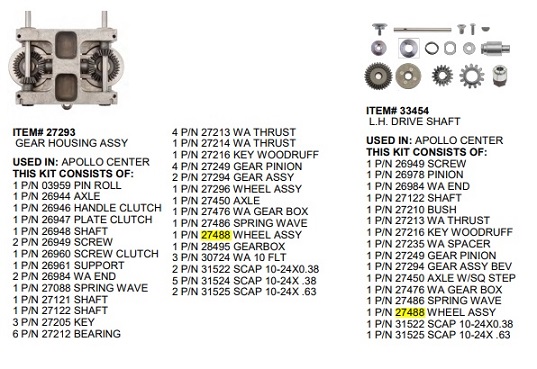 ITEM# 27293
GEAR HOUSING ASSY

USED IN: APOLLO CENTER
THIS KIT CONSISTS OF:
1 P/N 03959 PIN ROLL
1 P/N 26944 AXLE
1 P/N 26946 HANDLE CLUTCH
1 P/N 26947 PLATE CLUTCH
1 P/N 26948 SHAFT
2 P/N 26949 SCREW
1 P/N 26960 SCREW CLUTCH
1 P/N 26961 SUPPORT
2 P/N 26984 WA END
1 P/N 27088 SPRING WAVE
1 P/N 27121 SHAFT
1 P/N 27122 SHAFT
3 P/N 27205 KEY
6 P/N 27212 BEARING

4 P/N 27213 WA THRUST
1 P/N 27214 WA THRUST
1 P/N 27216 KEY WOODRUFF
4 P/N 27249 GEAR PINION
2 P/N 27294 GEAR ASSY
1 P/N 27296 WHEEL ASSY
1 P/N 27450 AXLE
1 P/N 27476 WA GEAR BOX
1 P/N 27486 SPRING WAVE
1 P/N 27488 WHEEL ASSY
1 P/N 28495 GEARBOX
3 P/N 30724 WA 10 FLT
2 P/N 31522 SCAP 10-24X0.38
5 P/N 31524 SCAP 10-24X .38
2 P/N 31525 SCAP 10-24X .63

ITEM# 33454
L.H. DRIVE SHAFT

USED IN: APOLLO CENTER
THIS KIT CONSISTS OF:
1 P/N 26949 SCREW
1 P/N 26978 PINION
1 P/N 26984 WA END
1 P/N 27122 SHAFT
1 P/N 27210 BUSH
1 P/N 27213 WA THRUST
1 P/N 27216 KEY WOODRUFF
1 P/N 27235 WA SPACER
1 P/N 27249 GEAR PINION
1 P/N 27294 GEAR ASSY BEV
1 P/N 27450 AXLE W/SQ STEP
1 P/N 27476 WA GEAR BOX
1 P/N 27486 SPRING WAVE
1 P/N 27488 WHEEL ASSY
1 P/N 31522 SCAP 10-24X0.38
1 P/N 31525 SCAP 10-24X .63