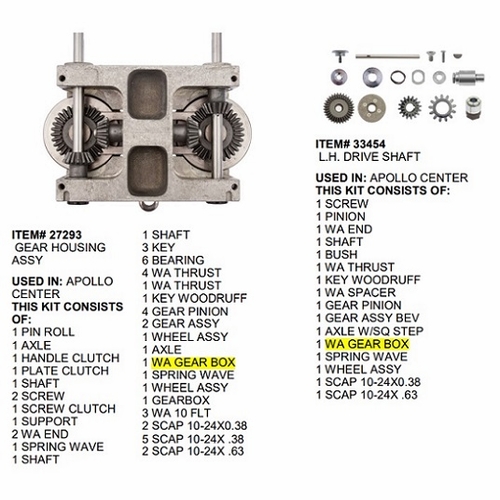 ITEM# 27293
GEAR HOUSING ASSY

USED IN: APOLLO CENTER
THIS KIT CONSISTS OF:
1 PIN ROLL
1 AXLE
1 HANDLE CLUTCH
1 PLATE CLUTCH
1 SHAFT
2 SCREW
1 SCREW CLUTCH
1 SUPPORT
2 WA END
1 SPRING WAVE
1 SHAFT

1 SHAFT
3 KEY
6 BEARING
4 WA THRUST
1 WA THRUST
1 KEY WOODRUFF
4 GEAR PINION
2 GEAR ASSY
1 WHEEL ASSY
1 AXLE
1 WA GEAR BOX
1 SPRING WAVE
1 WHEEL ASSY
1 GEARBOX
3 WA 10 FLT
2 SCAP 10-24X0.38
5 SCAP 10-24X .38
2 SCAP 10-24X .63

ITEM# 33454
L.H. DRIVE SHAFT

USED IN: APOLLO CENTER
THIS KIT CONSISTS OF:
1 SCREW
1 PINION
1 WA END
1 SHAFT
1 BUSH
1 WA THRUST
1 KEY WOODRUFF
1 WA SPACER
1 GEAR PINION
1 GEAR ASSY BEV
1 AXLE W/SQ STEP
1 WA GEAR BOX
1 SPRING WAVE
1 WHEEL ASSY
1 SCAP 10-24X0.38
1 SCAP 10-24X .63