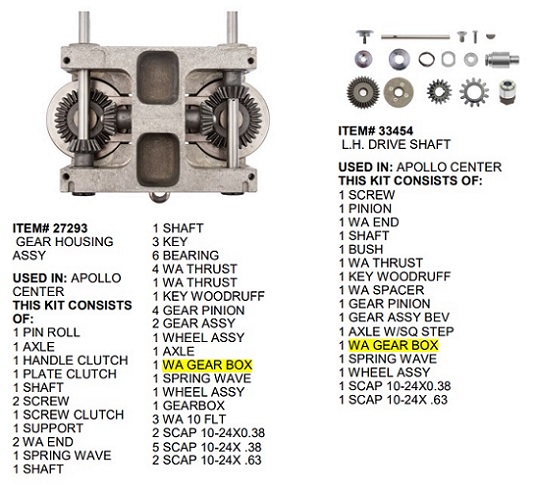 ITEM# 27293
GEAR HOUSING ASSY

USED IN: APOLLO CENTER
THIS KIT CONSISTS OF:
1 PIN ROLL
1 AXLE
1 HANDLE CLUTCH
1 PLATE CLUTCH
1 SHAFT
2 SCREW
1 SCREW CLUTCH
1 SUPPORT
2 WA END
1 SPRING WAVE
1 SHAFT

1 SHAFT
3 KEY
6 BEARING
4 WA THRUST
1 WA THRUST
1 KEY WOODRUFF
4 GEAR PINION
2 GEAR ASSY
1 WHEEL ASSY
1 AXLE
1 WA GEAR BOX
1 SPRING WAVE
1 WHEEL ASSY
1 GEARBOX
3 WA 10 FLT
2 SCAP 10-24X0.38
5 SCAP 10-24X .38
2 SCAP 10-24X .63

ITEM# 33454
L.H. DRIVE SHAFT

USED IN: APOLLO CENTER
THIS KIT CONSISTS OF:
1 SCREW
1 PINION
1 WA END
1 SHAFT
1 BUSH
1 WA THRUST
1 KEY WOODRUFF
1 WA SPACER
1 GEAR PINION
1 GEAR ASSY BEV
1 AXLE W/SQ STEP
1 WA GEAR BOX
1 SPRING WAVE
1 WHEEL ASSY
1 SCAP 10-24X0.38
1 SCAP 10-24X .63