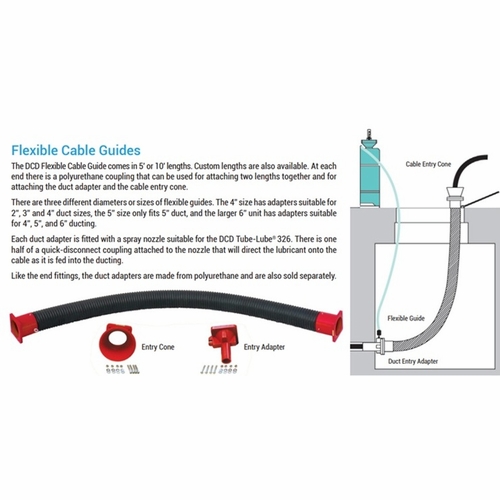 Flexible Cable Guides

The DCD Flexible Cable Guide comes in 5' or 10' lengths. Custom lengths are also available. At each end there is a polyurethane coupling that can be used for attaching two lengths together and for attaching the duct adapter and the cable entry cone.

There are three different diameters or sizes of flexible guides. The 4" size has adapters suitable for 2", 3" and 4" duct sizes, the 5" size only fits 5" duct, and the larger 6" unit has adapters suitable for 4", 5", and 6" ducting.

Each duct adapter is fitted with a spray nozzle suitable for the DCD Tube-Lube® 326. There is one half of a quick-disconnect coupling attached to the nozzle that will direct the lubricant onto the cable as it is fed into the ducting.

Like the end fittings, the duct adapters are made from polyurethane and are also sold separately.

Entry Cone

Entry Adapter

Cable Entry Cone

Flexible Guide

Duct Entry Adapter