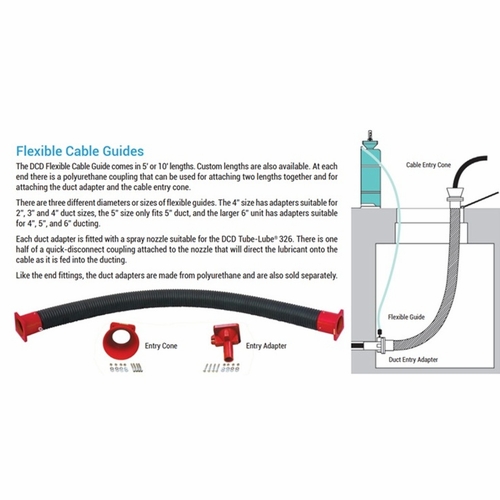 Flexible Cable Guides

The DCD Flexible Cable Guide comes in 5' or 10' lengths. Custom lengths are also available. At each end there is a polyurethane coupling that can be used for attaching two lengths together and for attaching the duct adapter and the cable entry cone.

There are three different diameters or sizes of flexible guides. The 4" size has adapters suitable for 2", 3" and 4" duct sizes, the 5" size only fits 5" duct, and the larger 6" unit has adapters suitable for 4", 5", and 6" ducting.

Each duct adapter is fitted with a spray nozzle suitable for the DCD Tube-Lube® 326. There is one half of a quick-disconnect coupling attached to the nozzle that will direct the lubricant onto the cable as it is fed into the ducting.

Like the end fittings, the duct adapters are made from polyurethane and are also sold separately.

Entry Cone

Entry Adapter

Cable Entry Cone

Flexible Guide

Duct Entry Adapter