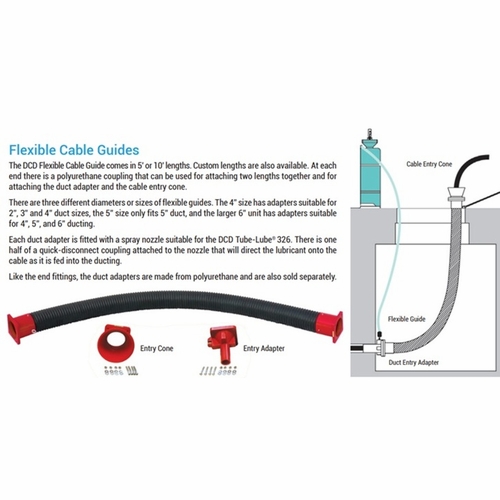 Flexible Cable Guides

The DCD Flexible Cable Guide comes in 5' or 10' lengths. Custom lengths are also available. At each end there is a polyurethane coupling that can be used for attaching two lengths together and for attaching the duct adapter and the cable entry cone.

There are three different diameters or sizes of flexible guides. The 4" size has adapters suitable for 2", 3" and 4" duct sizes, the 5" size only fits 5" duct, and the larger 6" unit has adapters suitable for 4", 5", and 6" ducting.

Each duct adapter is fitted with a spray nozzle suitable for the DCD Tube-Lube® 326. There is one half of a quick-disconnect coupling attached to the nozzle that will direct the lubricant onto the cable as it is fed into the ducting.

Like the end fittings, the duct adapters are made from polyurethane and are also sold separately.

Entry Cone

Entry Adapter

Cable Entry Cone

Flexible Guide

Duct Entry Adapter