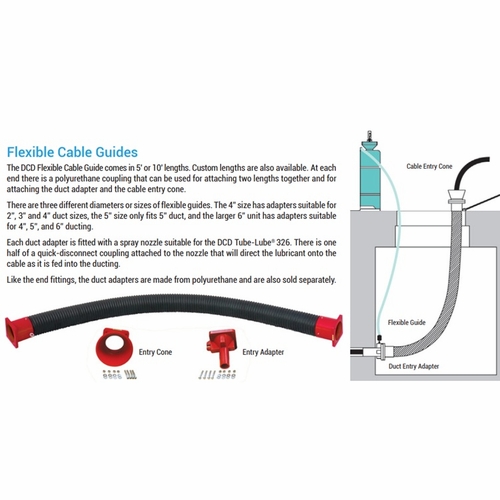 Flexible Cable Guides

The DCD Flexible Cable Guide comes in 5' or 10' lengths. Custom lengths are also available. At each end there is a polyurethane coupling that can be used for attaching two lengths together and for attaching the duct adapter and the cable entry cone.

There are three different diameters or sizes of flexible guides. The 4" size has adapters suitable for 2", 3" and 4" duct sizes, the 5" size only fits 5" duct, and the larger 6" unit has adapters suitable for 4", 5", and 6" ducting.

Each duct adapter is fitted with a spray nozzle suitable for the DCD Tube-Lube® 326. There is one half of a quick-disconnect coupling attached to the nozzle that will direct the lubricant onto the cable as it is fed into the ducting.

Like the end fittings, the duct adapters are made from polyurethane and are also sold separately.

Entry Cone

Entry Adapter

Cable Entry Cone

Flexible Guide

Duct Entry Adapter