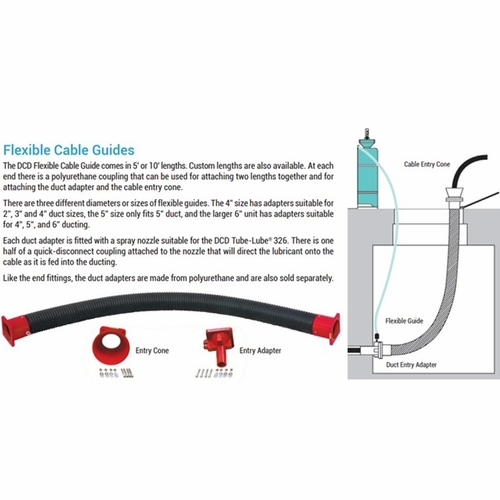 Flexible Cable Guides

The DCD Flexible Cable Guide comes in 5' or 10' lengths. Custom lengths are also available. At each end there is a polyurethane coupling that can be used for attaching two lengths together and for attaching the duct adapter and the cable entry cone.

There are three different diameters or sizes of flexible guides. The 4" size has adapters suitable for 2", 3" and 4" duct sizes, the 5" size only fits 5" duct, and the larger 6" unit has adapters suitable for 4", 5", and 6" ducting.

Each duct adapter is fitted with a spray nozzle suitable for the DCD Tube-Lube® 326. There is one half of a quick-disconnect coupling attached to the nozzle that will direct the lubricant onto the cable as it is fed into the ducting.

Like the end fittings, the duct adapters are made from polyurethane and are also sold separately.

Entry Cone

Entry Adapter

Cable Entry Cone

Flexible Guide

Duct Entry Adapter