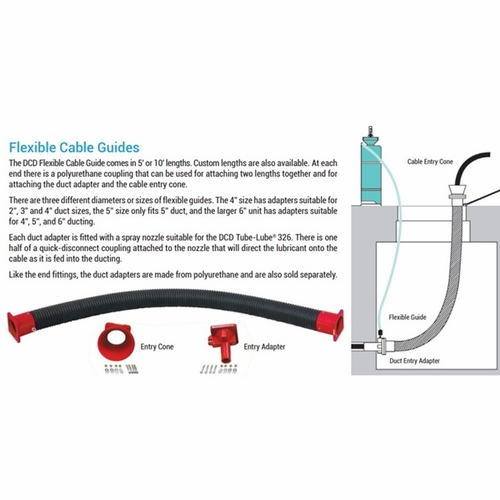 Flexible Cable Guides

The DCD Flexible Cable Guide comes in 5' or 10' lengths. Custom lengths are also available. At each end there is a polyurethane coupling that can be used for attaching two lengths together and for attaching the duct adapter and the cable entry cone.

There are three different diameters or sizes of flexible guides. The 4" size has adapters suitable for 2", 3" and 4" duct sizes, the 5" size only fits 5" duct, and the larger 6" unit has adapters suitable for 4", 5", and 6" ducting.

Each duct adapter is fitted with a spray nozzle suitable for the DCD Tube-Lube® 326. There is one half of a quick-disconnect coupling attached to the nozzle that will direct the lubricant onto the cable as it is fed into the ducting.

Like the end fittings, the duct adapters are made from polyurethane and are also sold separately.

Entry Cone

Entry Adapter

Cable Entry Cone

Flexible Guide

Duct Entry Adapter