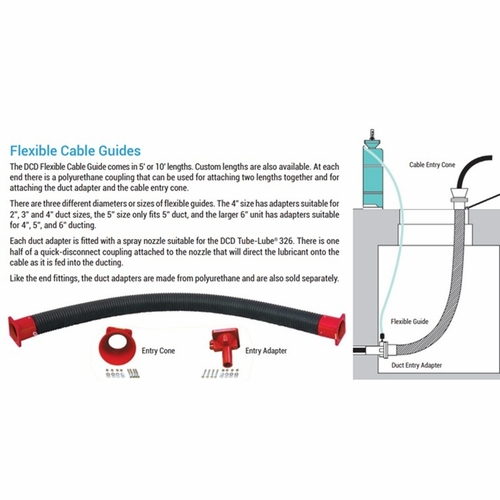 Flexible Cable Guides

The DCD Flexible Cable Guide comes in 5' or 10' lengths. Custom lengths are also available. At each end there is a polyurethane coupling that can be used for attaching two lengths together and for attaching the duct adapter and the cable entry cone.

There are three different diameters or sizes of flexible guides. The 4" size has adapters suitable for 2", 3" and 4" duct sizes, the 5" size only fits 5" duct, and the larger 6" unit has adapters suitable for 4", 5", and 6" ducting.

Each duct adapter is fitted with a spray nozzle suitable for the DCD Tube-Lube® 326. There is one half of a quick-disconnect coupling attached to the nozzle that will direct the lubricant onto the cable as it is fed into the ducting.

Like the end fittings, the duct adapters are made from polyurethane and are also sold separately.

Entry Cone

Entry Adapter

Cable Entry Cone

Flexible Guide

Duct Entry Adapter