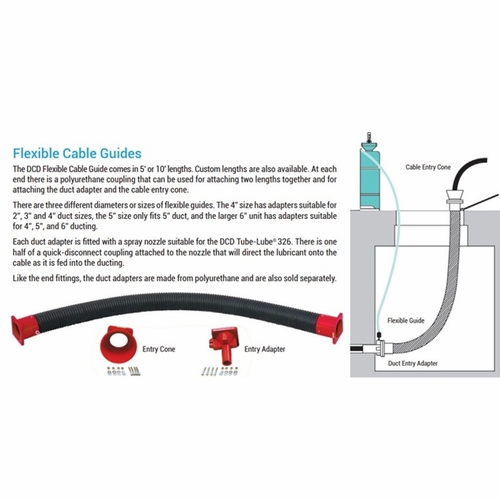 Flexible Cable Guides

The DCD Flexible Cable Guide comes in 5' or 10' lengths. Custom lengths are also available. At each end there is a polyurethane coupling that can be used for attaching two lengths together and for attaching the duct adapter and the cable entry cone.

There are three different diameters or sizes of flexible guides. The 4" size has adapters suitable for 2", 3" and 4" duct sizes, the 5" size only fits 5" duct, and the larger 6" unit has adapters suitable for 4", 5", and 6" ducting.

Each duct adapter is fitted with a spray nozzle suitable for the DCD Tube-Lube® 326. There is one half of a quick-disconnect coupling attached to the nozzle that will direct the lubricant onto the cable as it is fed into the ducting.

Like the end fittings, the duct adapters are made from polyurethane and are also sold separately.

Entry Cone

Entry Adapter

Cable Entry Cone

Flexible Guide

Duct Entry Adapter