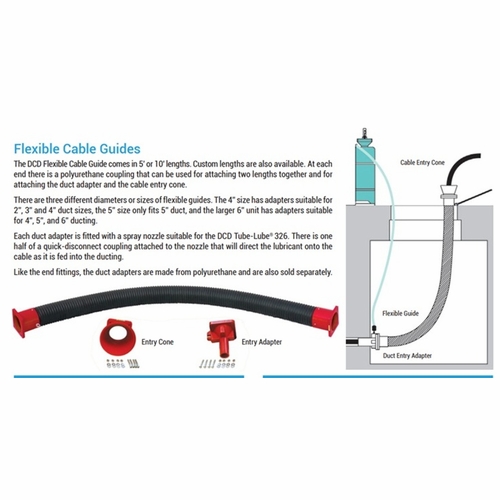 Flexible Cable Guides

The DCD Flexible Cable Guide comes in 5' or 10' lengths. Custom lengths are also available. At each end there is a polyurethane coupling that can be used for attaching two lengths together and for attaching the duct adapter and the cable entry cone.

There are three different diameters or sizes of flexible guides. The 4" size has adapters suitable for 2", 3" and 4" duct sizes, the 5" size only fits 5" duct, and the larger 6" unit has adapters suitable for 4", 5", and 6" ducting.

Each duct adapter is fitted with a spray nozzle suitable for the DCD Tube-Lube® 326. There is one half of a quick-disconnect coupling attached to the nozzle that will direct the lubricant onto the cable as it is fed into the ducting.

Like the end fittings, the duct adapters are made from polyurethane and are also sold separately.

Entry Cone

Entry Adapter

Cable Entry Cone

Flexible Guide

Duct Entry Adapter