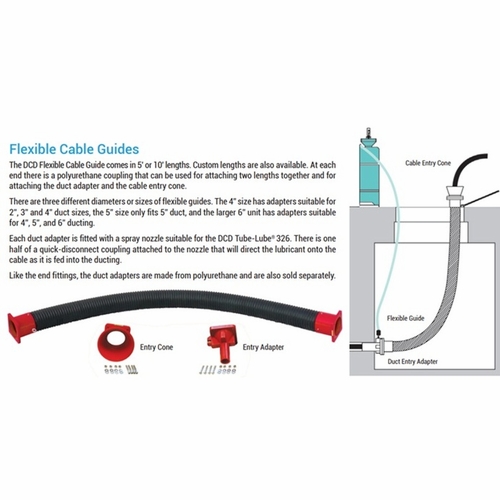 Flexible Cable Guides

The DCD Flexible Cable Guide comes in 5' or 10' lengths. Custom lengths are also available. At each end there is a polyurethane coupling that can be used for attaching two lengths together and for attaching the duct adapter and the cable entry cone.

There are three different diameters or sizes of flexible guides. The 4" size has adapters suitable for 2", 3" and 4" duct sizes, the 5" size only fits 5" duct, and the larger 6" unit has adapters suitable for 4", 5", and 6" ducting.

Each duct adapter is fitted with a spray nozzle suitable for the DCD Tube-Lube® 326. There is one half of a quick-disconnect coupling attached to the nozzle that will direct the lubricant onto the cable as it is fed into the ducting.

Like the end fittings, the duct adapters are made from polyurethane and are also sold separately.

Entry Cone

Entry Adapter

Cable Entry Cone

Flexible Guide

Duct Entry Adapter