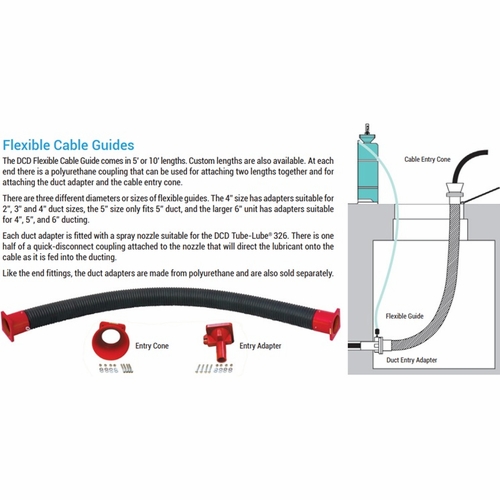 Flexible Cable Guides

The DCD Flexible Cable Guide comes in 5' or 10' lengths. Custom lengths are also available. At each end there is a polyurethane coupling that can be used for attaching two lengths together and for attaching the duct adapter and the cable entry cone.

There are three different diameters or sizes of flexible guides. The 4" size has adapters suitable for 2", 3" and 4" duct sizes, the 5" size only fits 5" duct, and the larger 6" unit has adapters suitable for 4", 5", and 6" ducting.

Each duct adapter is fitted with a spray nozzle suitable for the DCD Tube-Lube® 326. There is one half of a quick-disconnect coupling attached to the nozzle that will direct the lubricant onto the cable as it is fed into the ducting.

Like the end fittings, the duct adapters are made from polyurethane and are also sold separately.

Entry Cone

Entry Adapter

Cable Entry Cone

Flexible Guide

Duct Entry Adapter