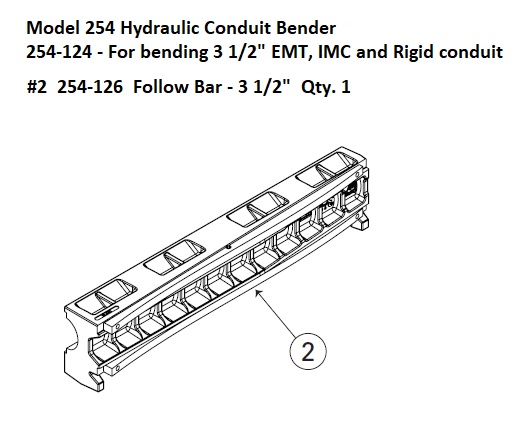 Model 254 Hydraulic Conduit Bender
254-124 - For bending 3 1/2" EMT, IMC and Rigid conduit

#2 254-126 Follow Bar - 3 1/2" Qty. 1

2