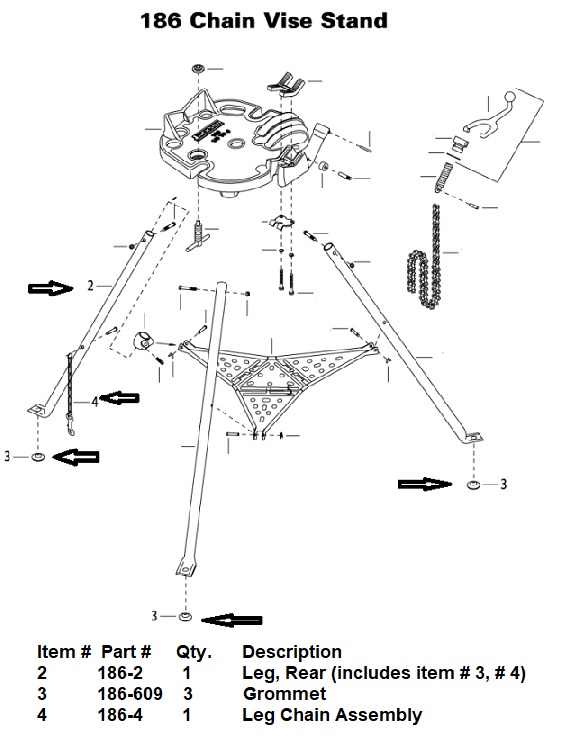 186 Chain Vise Stand

2

4

3

3

3

| Item # | Part # | Qty. | Description |
|---|---|---|---|
| 2 | 186-2 | 1 | Leg, Rear (includes item # 3, # 4) |
| 3 | 186-609 | 3 | Grommet |
| 4 | 186-4 | 1 | Leg Chain Assembly |