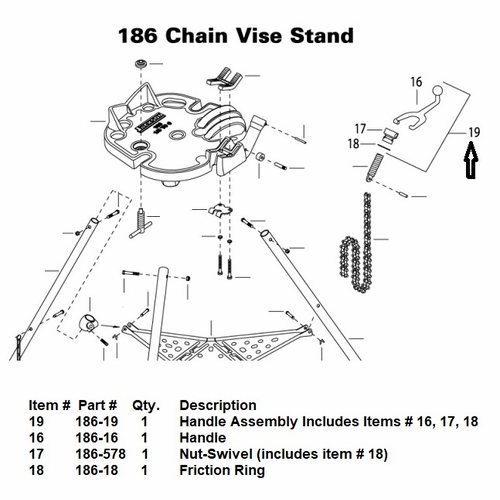 186 Chain Vise Stand

16
17
18
19

| Item # | Part # | Qty. | Description |
|---|---|---|---|
| 19 | 186-19 | 1 | Handle Assembly Includes Items # 16, 17, 18 |
| 16 | 186-16 | 1 | Handle |
| 17 | 186-578 | 1 | Nut-Swivel (includes item # 18) |
| 18 | 186-18 | 1 | Friction Ring |