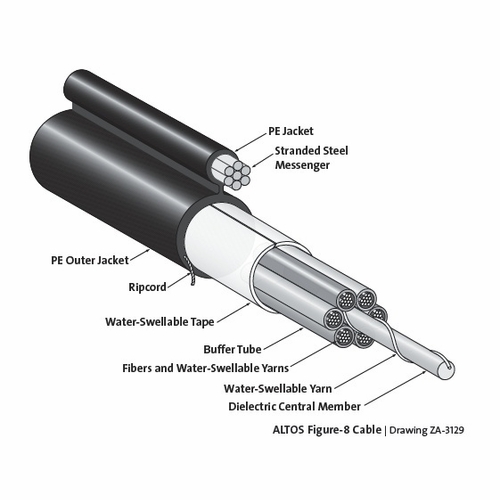 PE Jacket
Stranded Steel Messenger
PE Outer Jacket
Ripcord
Water-Swellable Tape
Buffer Tube
Fibers and Water-Swellable Yarns
Water-Swellable Yarn
Dielectric Central Member
ALTOS Figure-8 Cable | Drawing ZA-3129