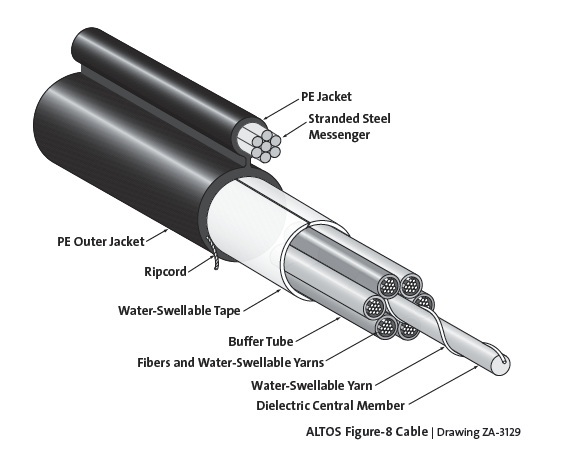 PE Jacket
Stranded Steel Messenger
PE Outer Jacket
Ripcord
Water-Swellable Tape
Buffer Tube
Fibers and Water-Swellable Yarns
Water-Swellable Yarn
Dielectric Central Member
ALTOS Figure-8 Cable | Drawing ZA-3129