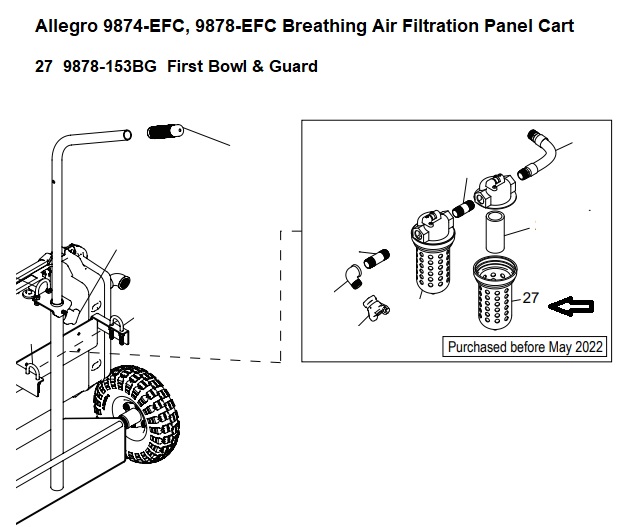 Allegro 9874-EFC, 9878-EFC Breathing Air Filtration Panel Cart

27 9878-153BG First Bowl & Guard

27

Purchased before May 2022