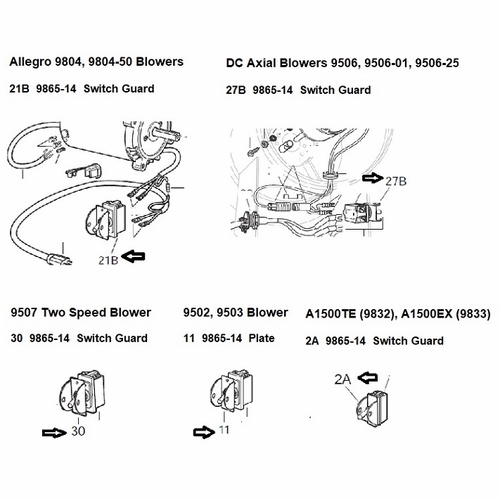 Allegro 9804, 9804-50 Blowers

21B 9865-14 Switch Guard

21B

DC Axial Blowers 9506, 9506-01, 9506-25

27B 9865-14 Switch Guard

27B

9507 Two Speed Blower

30 9865-14 Switch Guard

30

9502, 9503 Blower

11 9865-14 Plate

11

A1500TE (9832), A1500EX (9833)

2A 9865-14 Switch Guard

2A