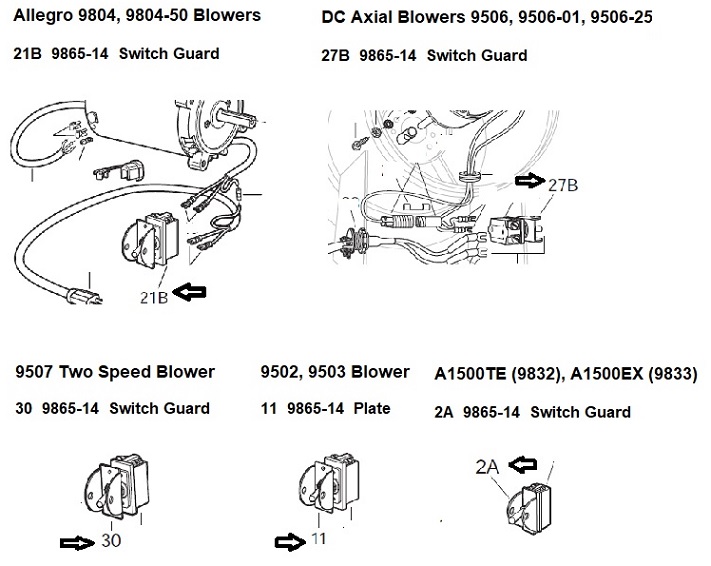 Allegro 9804, 9804-50 Blowers

21B 9865-14 Switch Guard

21B

DC Axial Blowers 9506, 9506-01, 9506-25

27B 9865-14 Switch Guard

27B

9507 Two Speed Blower

30 9865-14 Switch Guard

30

9502, 9503 Blower

11 9865-14 Plate

11

A1500TE (9832), A1500EX (9833)

2A 9865-14 Switch Guard

2A