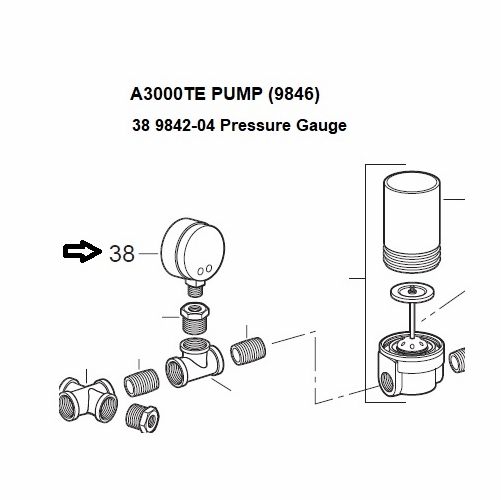 A3000TE PUMP (9846)

38 9842-04 Pressure Gauge

38