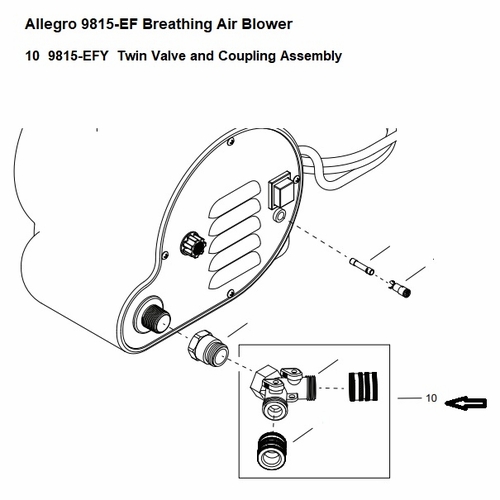 Allegro 9815-EF Breathing Air Blower

10  9815-EFY  Twin Valve and Coupling Assembly

10