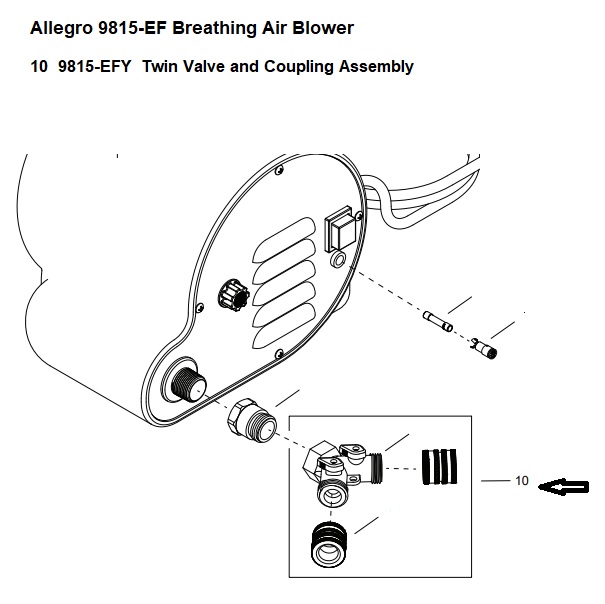 Allegro 9815-EF Breathing Air Blower

10 9815-EFY Twin Valve and Coupling Assembly

10