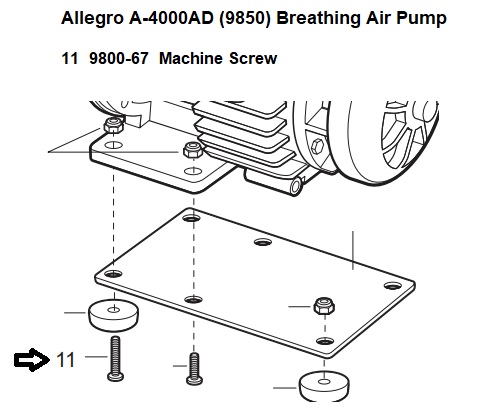 Allegro A-4000AD (9850) Breathing Air Pump

11 9800-67 Machine Screw

11