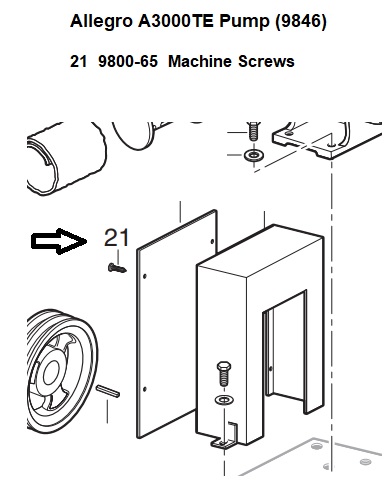 Allegro A3000TE Pump (9846)

21 9800-65 Machine Screws

21