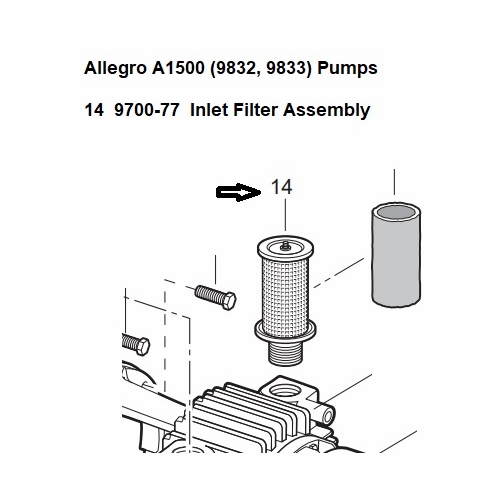 Allegro A1500 (9832, 9833) Pumps

14 9700-77 Inlet Filter Assembly

14