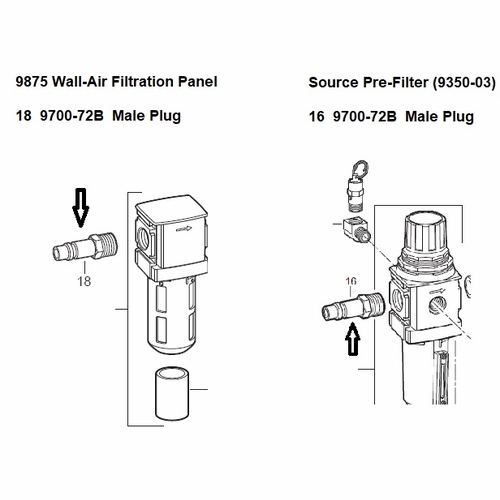 9875 Wall-Air Filtration Panel

18 9700-72B Male Plug

18

Source Pre-Filter (9350-03)

16 9700-72B Male Plug

16