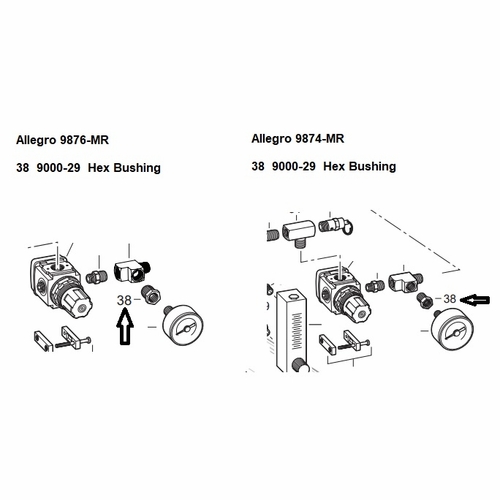 Allegro 9876-MR

38 9000-29 Hex Bushing

38

Allegro 9874-MR

38 9000-29 Hex Bushing

38