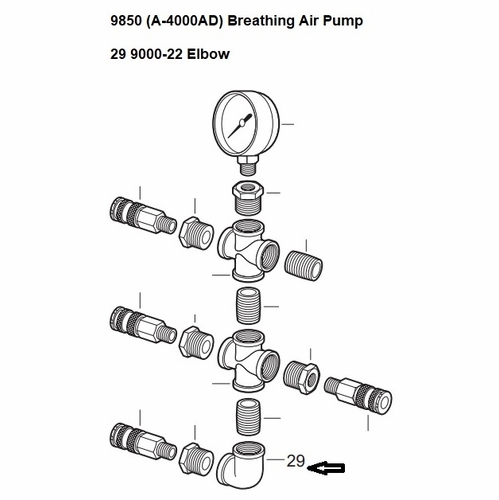 9850 (A-4000AD) Breathing Air Pump

29 9000-22 Elbow

29