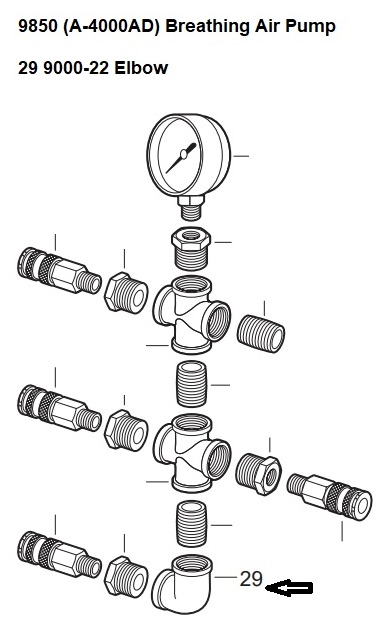 9850 (A-4000AD) Breathing Air Pump

29 9000-22 Elbow

29