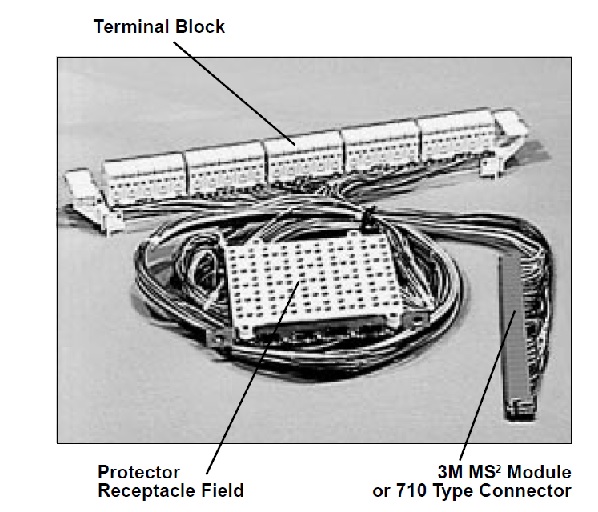 Terminal Block

Protector
Receptacle Field

3M MS$^2$ Module
or 710 Type Connector