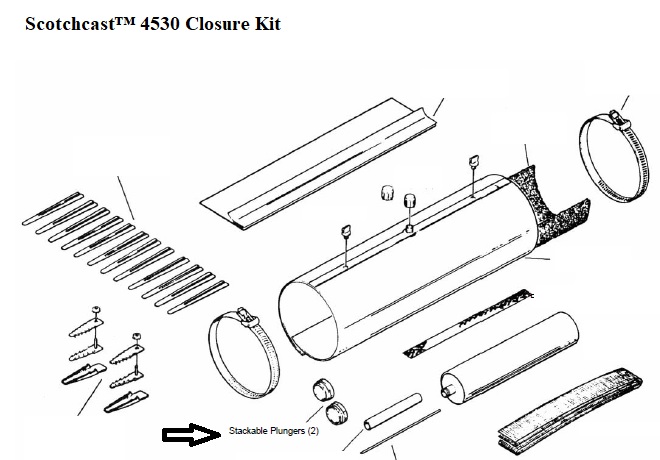 Scotchcast™ 4530 Closure Kit

Stackable Plungers (2)