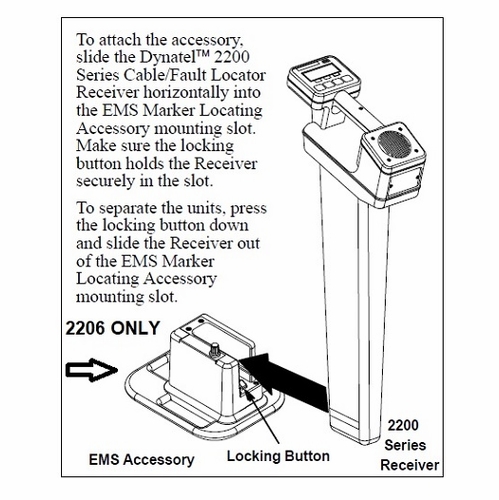 To attach the accessory, slide the Dynatel™ 2200 Series Cable/Fault Locator Receiver horizontally into the EMS Marker Locating Accessory mounting slot. Make sure the locking button holds the Receiver securely in the slot.

To separate the units, press the locking button down and slide the Receiver out of the EMS Marker Locating Accessory mounting slot.

2206 ONLY

EMS Accessory

Locking Button

2200 Series Receiver